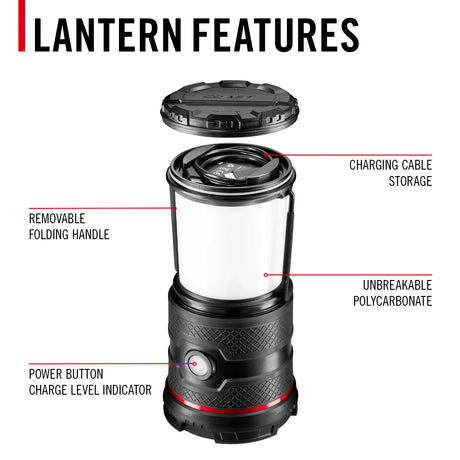 LANTERN FEATURES

CHARGING CABLE STORAGE

REMOVABLE FOLDING HANDLE

UNBREAKABLE POLYCARBONATE

POWER BUTTON CHARGE LEVEL INDICATOR